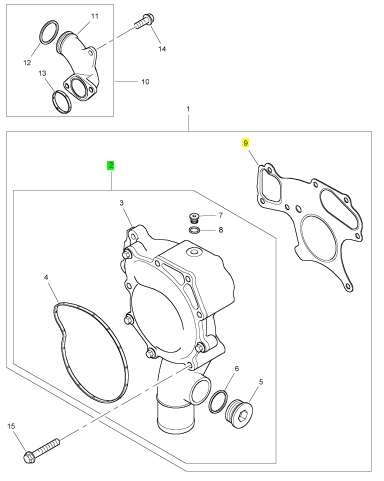 11
14
12
13
10
1
9
2
3
7
8
4
6
5
15